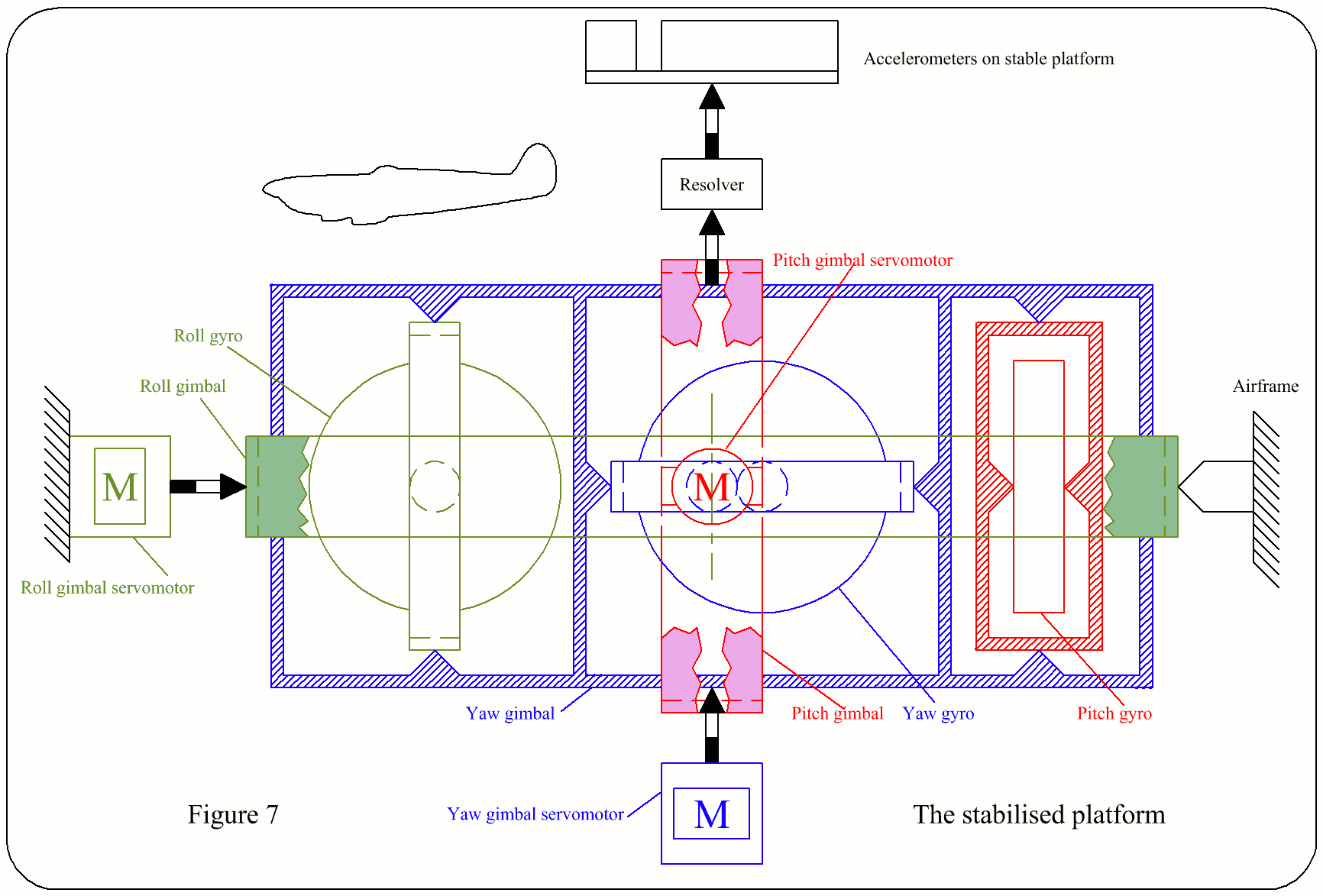 Accelerometers on stable platform

Resolver

Pitch gimbal servomotor

Roll gyro

Roll gimbal

Airframe

M

M

Roll gimbal servomotor

Yaw gimbal

Pitch gimbal

Yaw gyro

Pitch gyro

Figure 7

Yaw gimbal servomotor

M

The stabilised platform