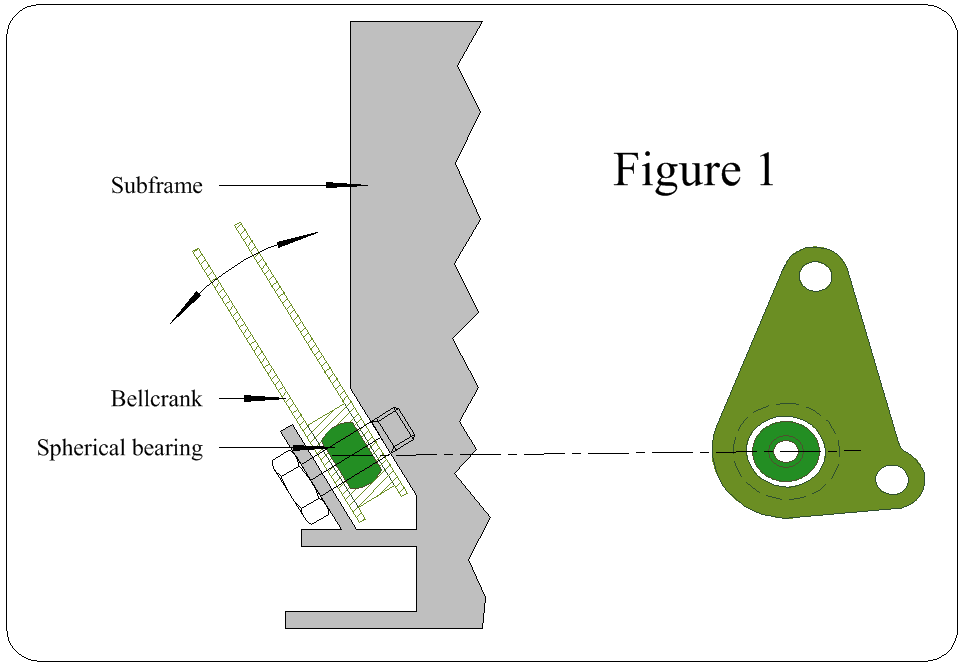 Figure 1

Subframe

Bellcrank

Spherical bearing